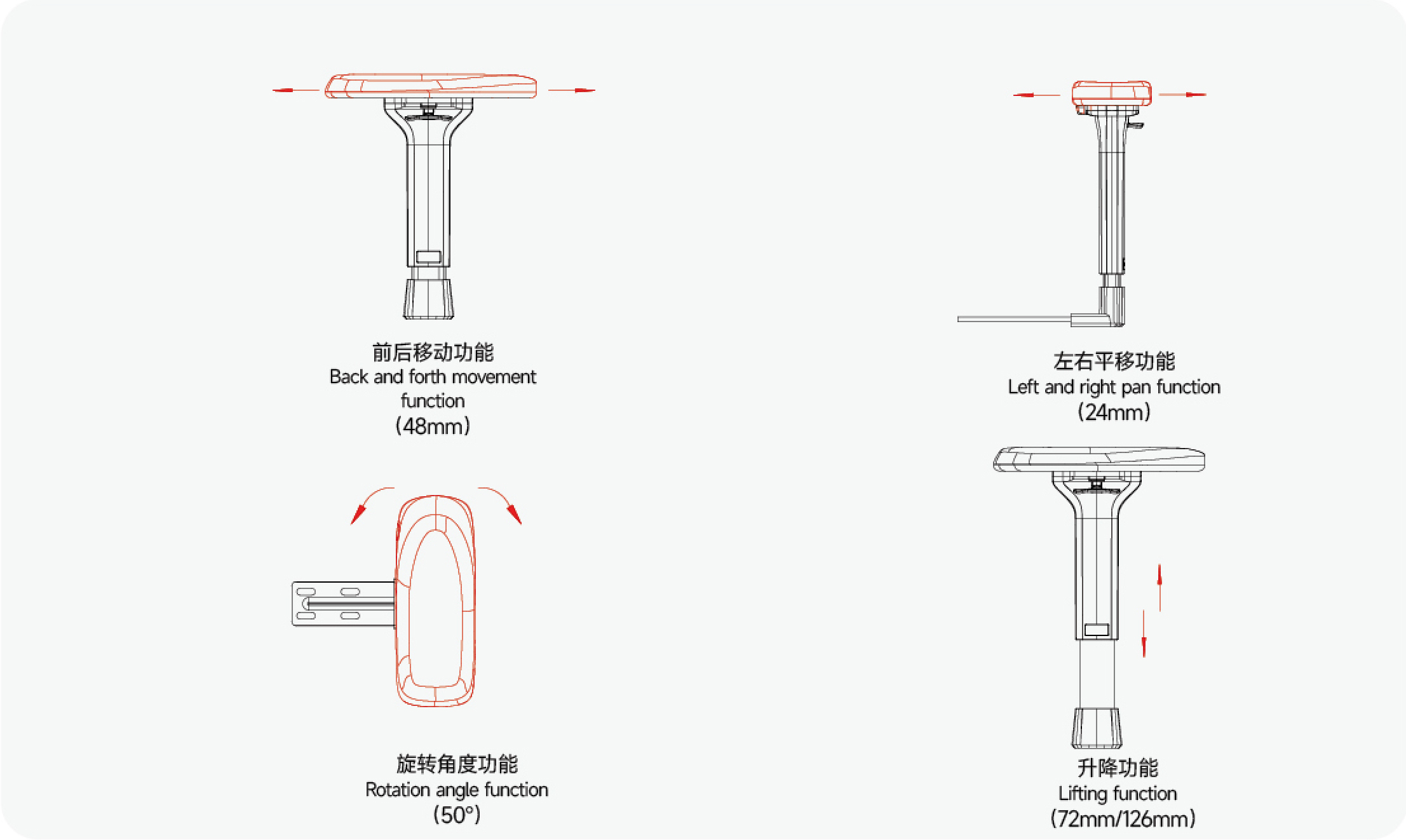 前后移动功能
Back and forth movement function
(48mm)

左右平移功能
Left and right pan function
(24mm)

旋转角度功能
Rotation angle function
(50°)

升降功能
Lifting function
(72mm/126mm)